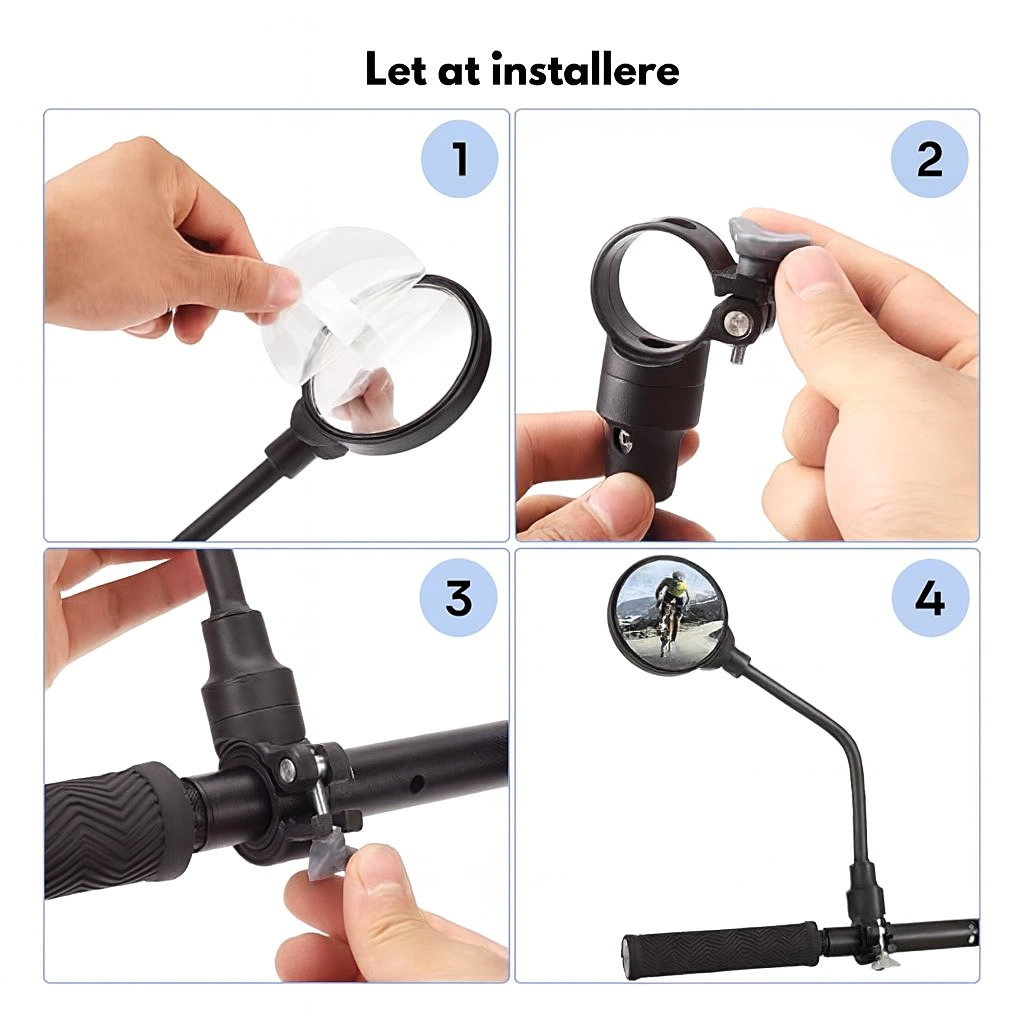 Let at installere

1

2

3

4