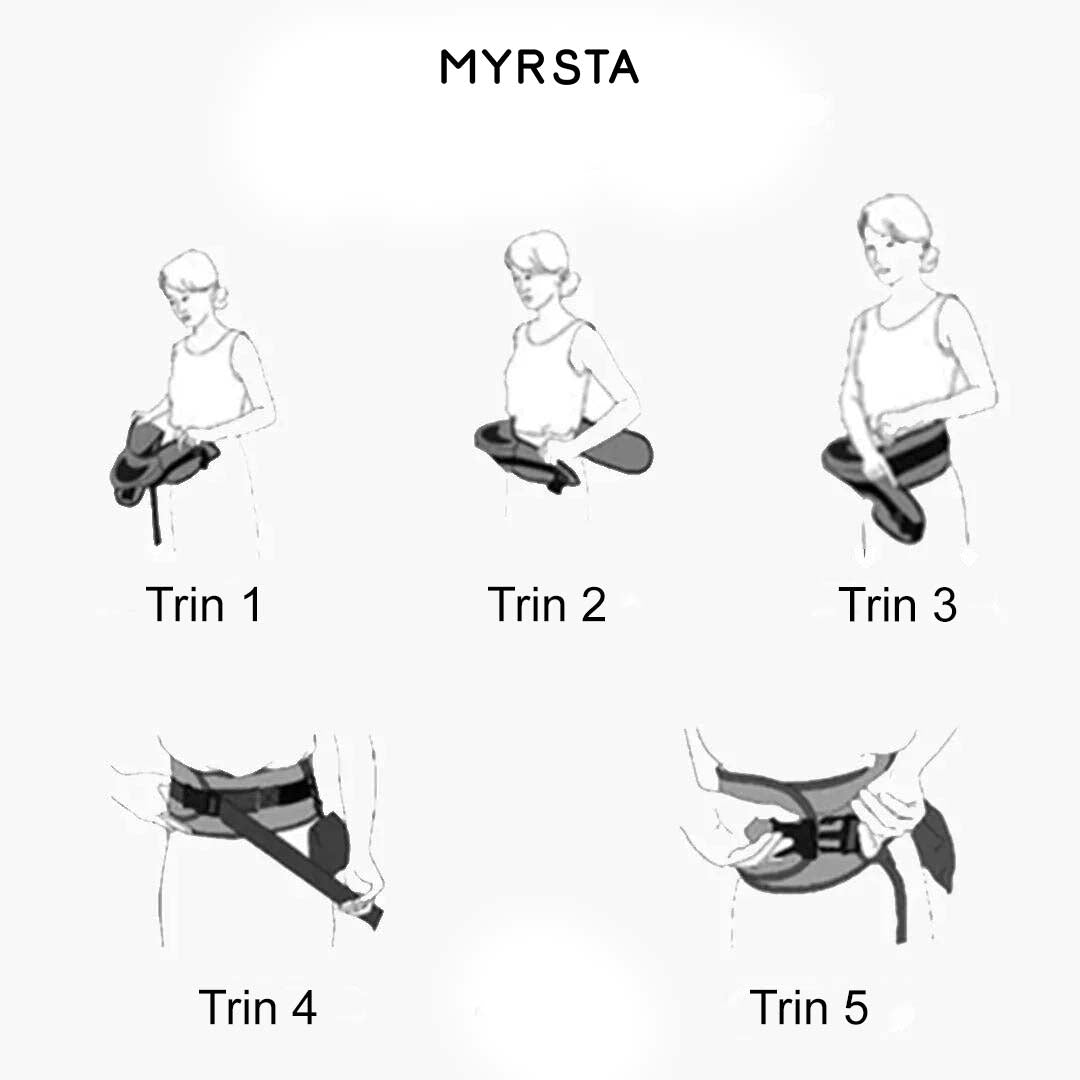 MYRSTA

Trin 1

Trin 2

Trin 3

Trin 4

Trin 5