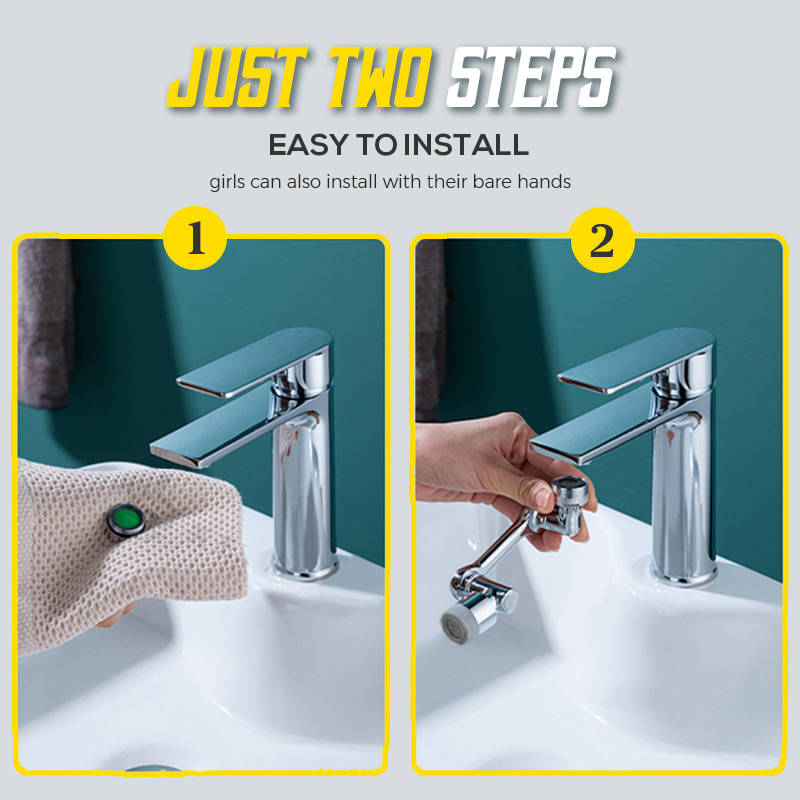 JUST TWO STEPS

EASY TO INSTALL

girls can also install with their bare hands

1

2